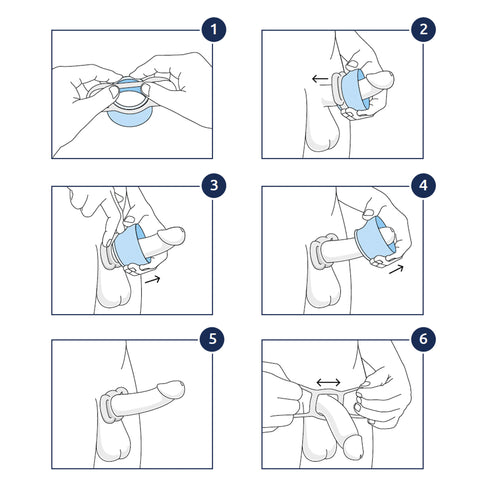 1

2

3

4

5

6